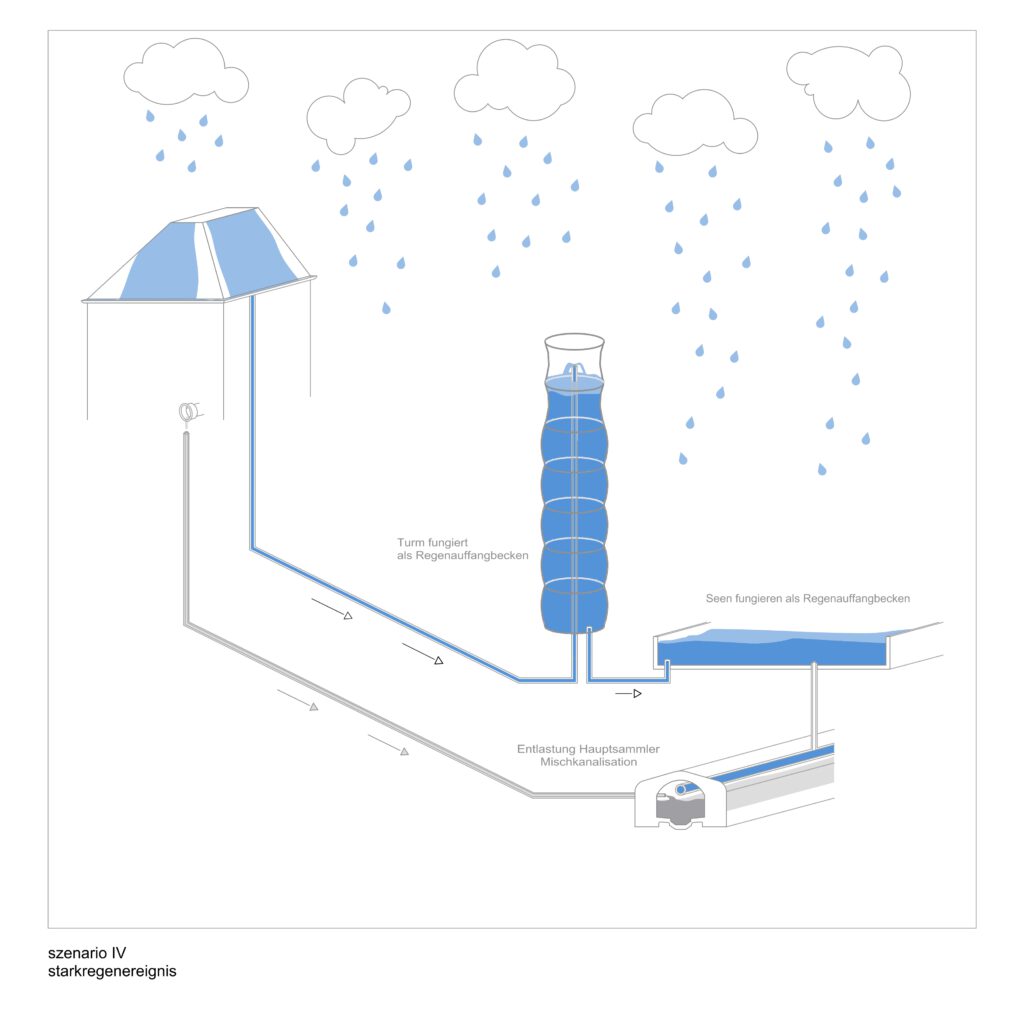 Turm fungiert
als Regenauffangbecken

Seen fungieren als Regenauffangbecken

Entlastung Hauptsammler
Mischkanalisation

szenario IV
starkregenereignis